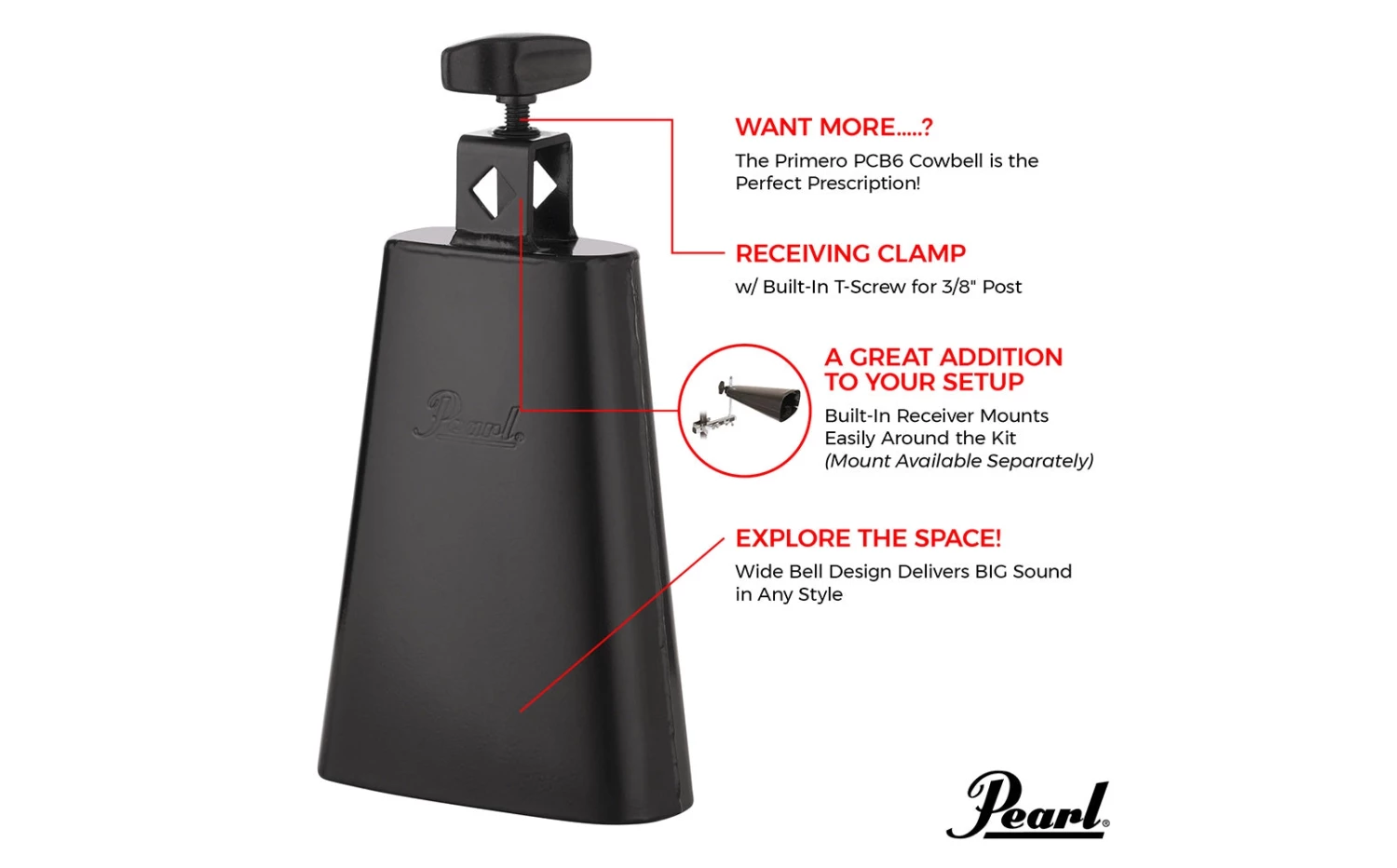 Pearl

WANT MORE.....?

The Primero PCB6 Cowbell is the Perfect Prescription!

RECEIVING CLAMP

w/ Built-In T-Screw for 3/8" Post

A GREAT ADDITION TO YOUR SETUP

Built-In Receiver Mounts Easily Around the Kit (Mount Available Separately)

EXPLORE THE SPACE!

Wide Bell Design Delivers BIG Sound in Any Style

Pearl®